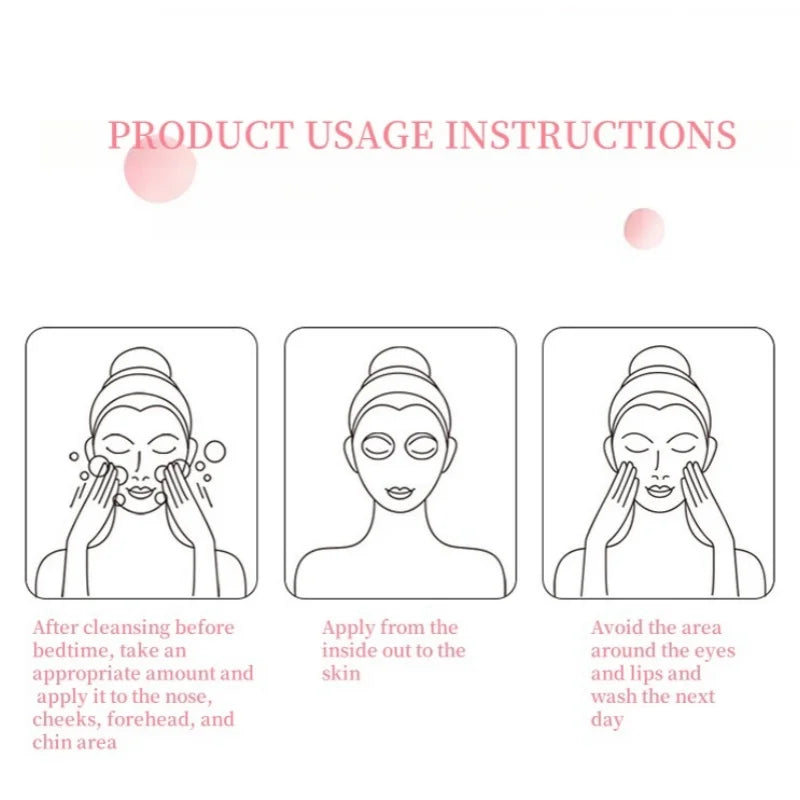 PRODUCT USAGE INSTRUCTIONS

After cleansing before bedtime, take an appropriate amount and apply it to the nose, cheeks, forehead, and chin area

Apply from the inside out to the skin

Avoid the area around the eyes and lips and wash the next day